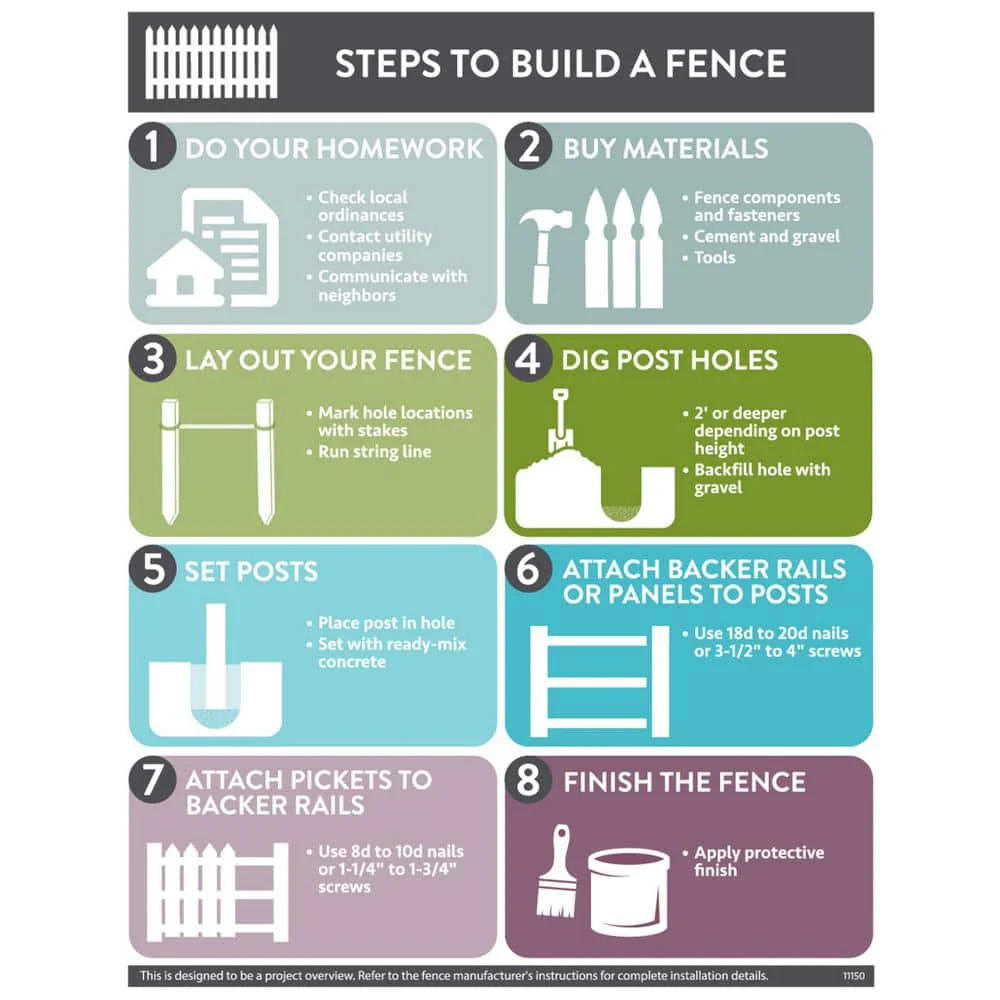 STEPS TO BUILD A FENCE

1 DO YOUR HOMEWORK

• Check local ordinances
• Contact utility companies
• Communicate with neighbors

2 BUY MATERIALS

• Fence components and fasteners
• Cement and gravel
• Tools

3 LAY OUT YOUR FENCE

• Mark hole locations with stakes
• Run string line

4 DIG POST HOLES

• 2' or deeper depending on post height
• Backfill hole with gravel

5 SET POSTS

• Place post in hole
• Set with ready-mix concrete

6 ATTACH BACKER RAILS OR PANELS TO POSTS

• Use 18d to 20d nails or 3-1/2" to 4" screws

7 ATTACH PICKETS TO BACKER RAILS

• Use 8d to 10d nails or 1-1/4" to 1-3/4" screws

8 FINISH THE FENCE

• Apply protective finish

This is designed to be a project overview. Refer to the fence manufacturer's instructions for complete installation details. 11150