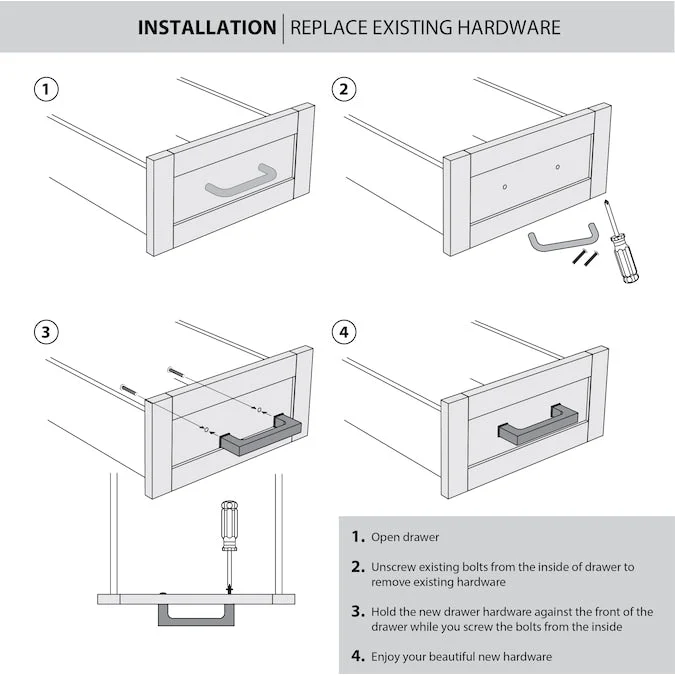 INSTALLATION | REPLACE EXISTING HARDWARE

1

2

3

4

1. Open drawer

2. Unscrew existing bolts from the inside of drawer to remove existing hardware

3. Hold the new drawer hardware against the front of the drawer while you screw the bolts from the inside

4. Enjoy your beautiful new hardware