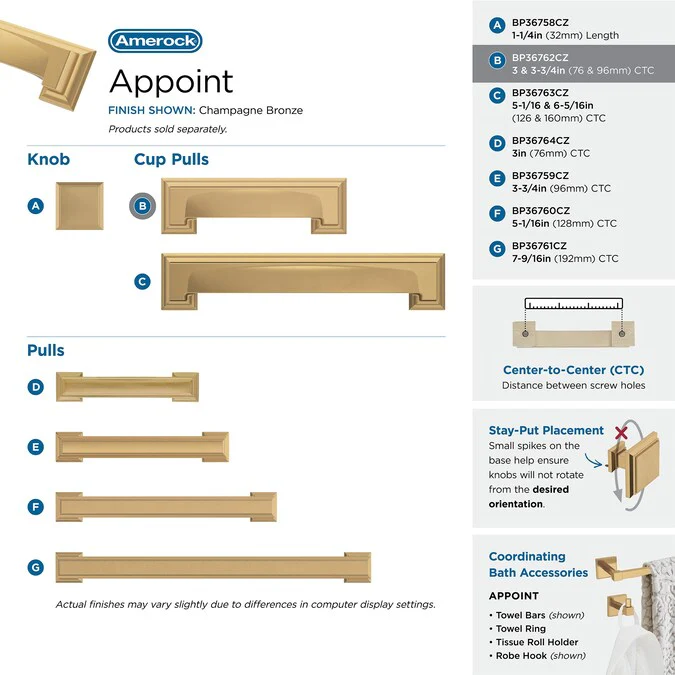 Amerock

Appoint

FINISH SHOWN: Champagne Bronze

Products sold separately.

Knob

A

Cup Pulls

B

C

Pulls

D

E

F

G

Actual finishes may vary slightly due to differences in computer display settings.

A BP36758CZ 1-1/4in (32mm) Length

B BP36762CZ 3 & 3-3/4in (76 & 96mm) CTC

C BP36763CZ 5-1/16 & 6-5/16in (126 & 160mm) CTC

D BP36764CZ 3in (76mm) CTC

E BP36759CZ 3-3/4in (96mm) CTC

F BP36760CZ 5-1/16in (128mm) CTC

G BP36761CZ 7-9/16in (192mm) CTC

Center-to-Center (CTC)
Distance between screw holes

Stay-Put Placement
Small spikes on the base help ensure knobs will not rotate from the desired orientation.

Coordinating Bath Accessories

APPOINT

• Towel Bars (shown)
• Towel Ring
• Tissue Roll Holder
• Robe Hook (shown)